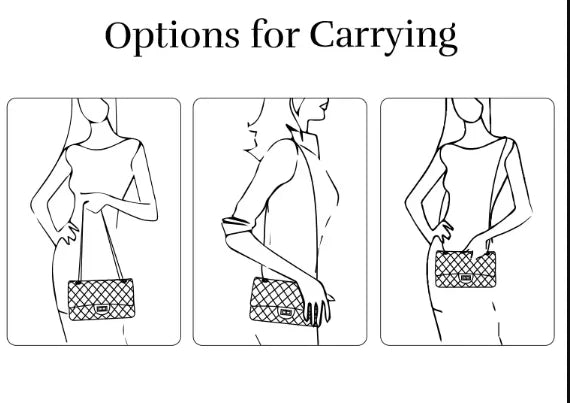 Options for Carrying